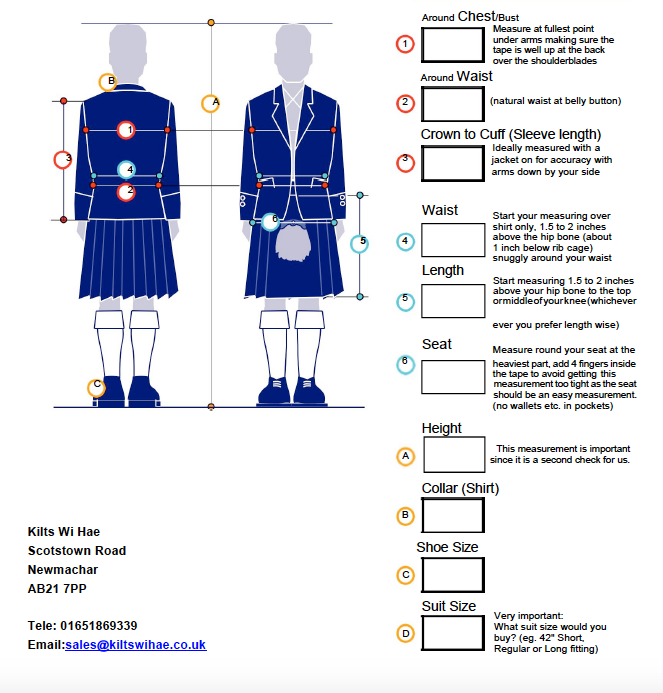 B
A
1
3
4
2
6
5
C

Around Chest/Bust
1
Measure at fullest point under arms making sure the tape is well up at the back over the shoulderblades

Around Waist
2
(natural waist at belly button)

Crown to Cuff (Sleeve length)
3
Ideally measured with a jacket on for accuracy with arms down by your side

Waist
4
Start your measuring over shirt only, 1.5 to 2 inches above the hip bone (about 1 inch below rib cage) snuggly around your waist

Length
5
Start measuring 1.5 to 2 inches above your hip bone to the top ormiddleofyourknee(whichever

ever you prefer length wise)

Seat
6
Measure round your seat at the heaviest part, add 4 fingers inside the tape to avoid getting this measurement too tight as the seat should be an easy measurement. (no wallets etc. in pockets)

Height
A
This measurement is important since it is a second check for us.

Collar (Shirt)
B

Shoe Size
C

Suit Size
D
Very important: What suit size would you buy? (eg. 42" Short, Regular or Long fitting)

Kilts Wi Hae
Scotstown Road
Newmachar
AB21 7PP

Tele: 01651869339
Email:sales@kiltswihae.co.uk